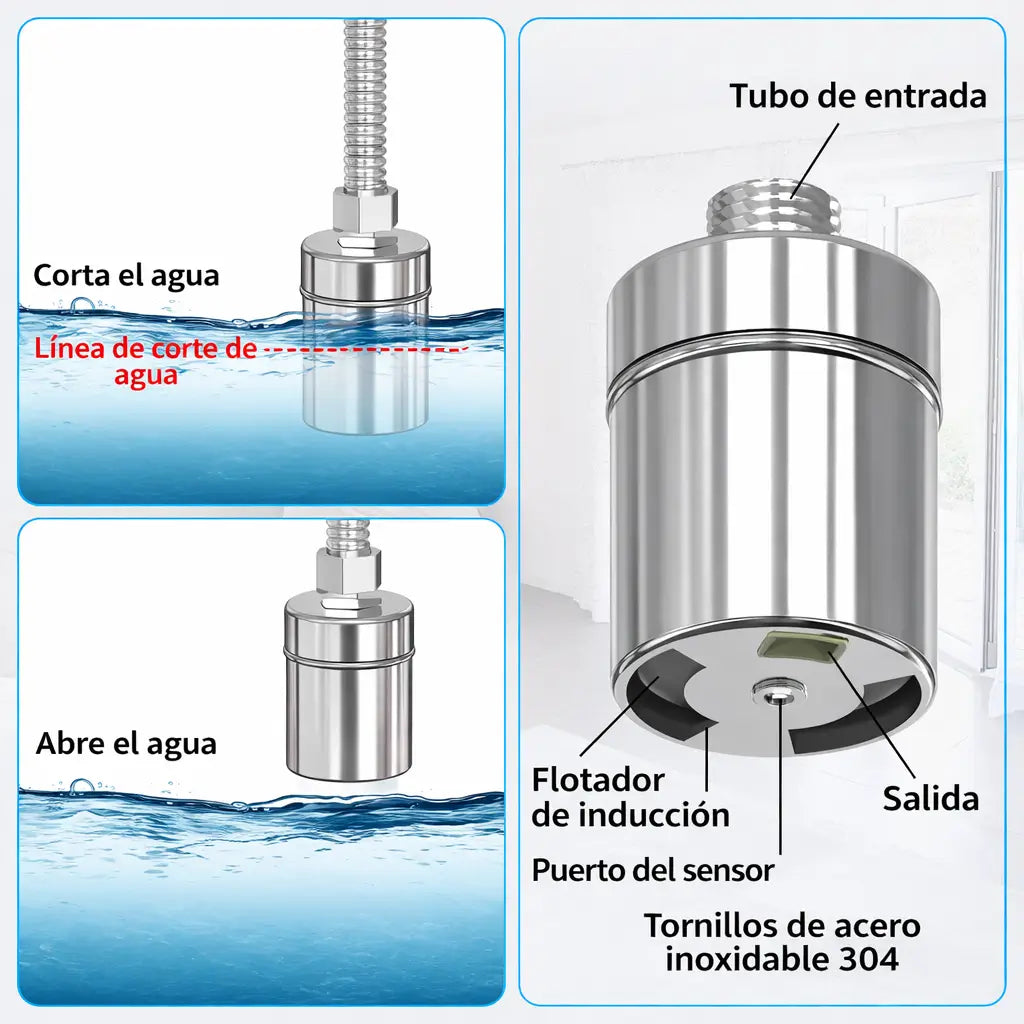 Corta el agua

Línea de corte de agua

Abre el agua

Tubo de entrada

Flotador de inducción

Salida

Puerto del sensor

Tornillos de acero inoxidable 304